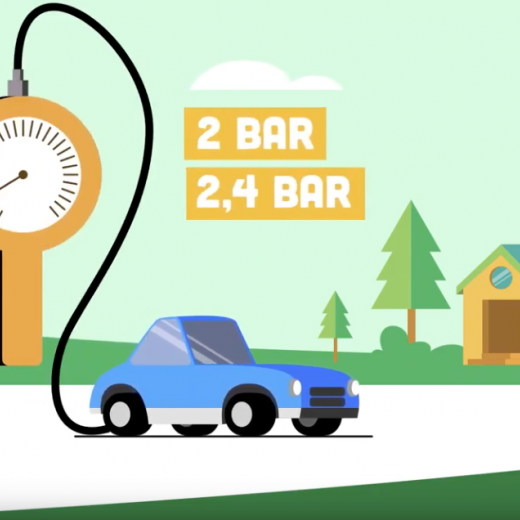 2 BAR
2,4 BAR